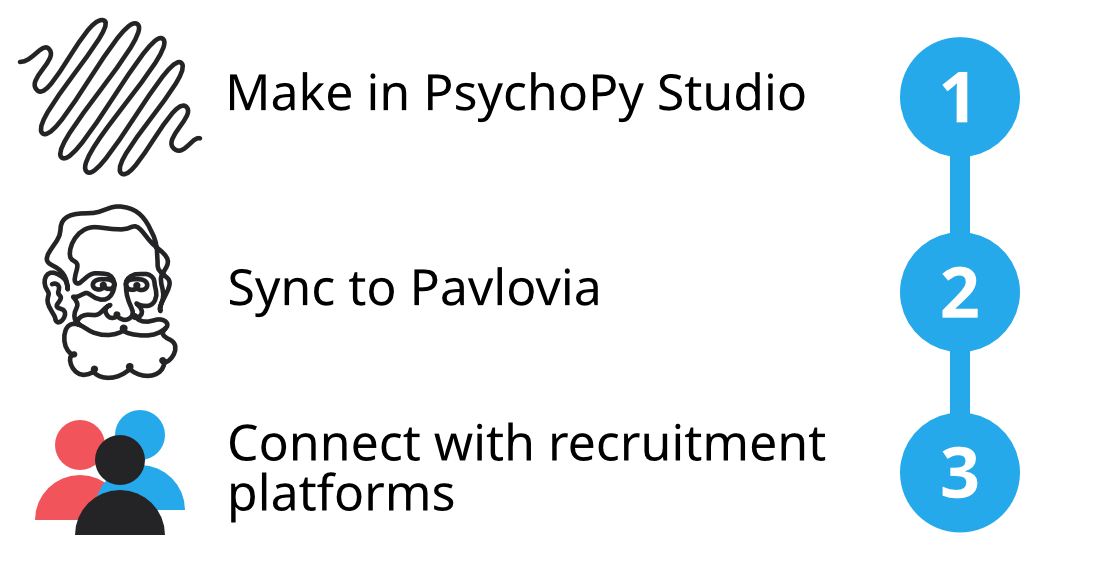 Make in PsychoPy Studio

1

Sync to Pavlovia

2

Connect with recruitment platforms

3